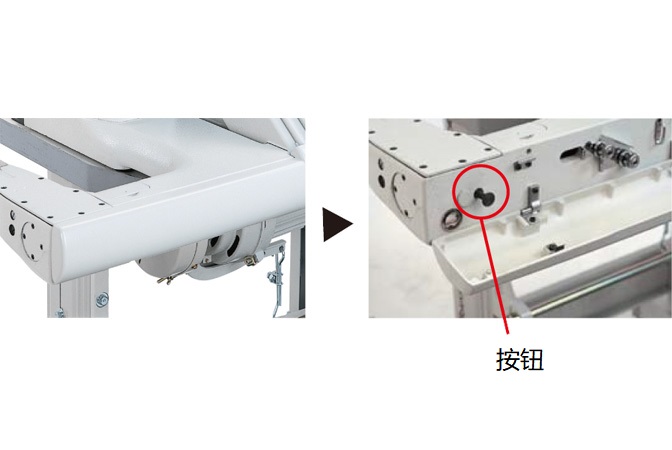 按钮