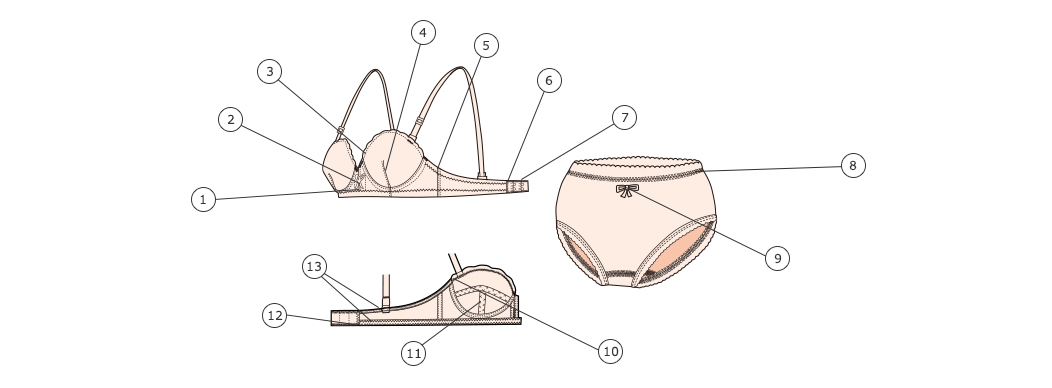 4
5
3
6
2
7
8
1
9
13
12
11
10