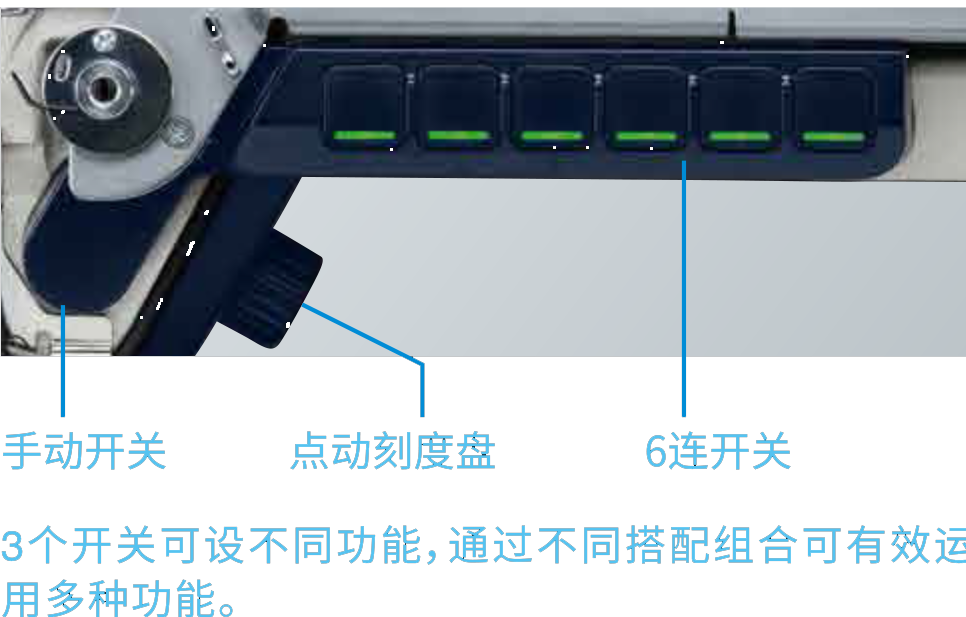 手动开关

点动刻度盘

6连开关

3个开关可设不同功能，通过不同搭配组合可有效运用多种功能。