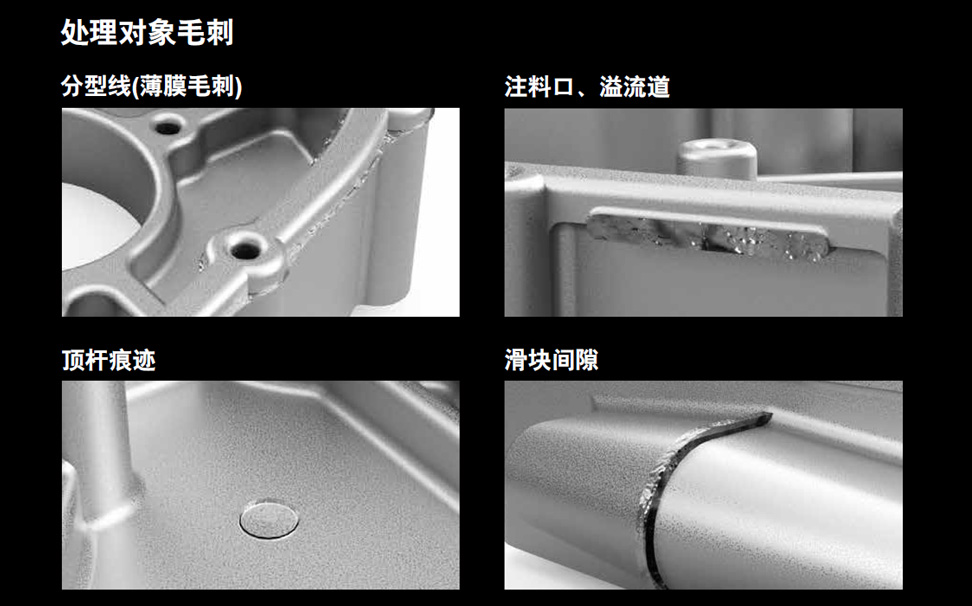 处理对象毛刺

分型线(薄膜毛刺)

注料口、溢流道

顶杆痕迹

滑块间隙