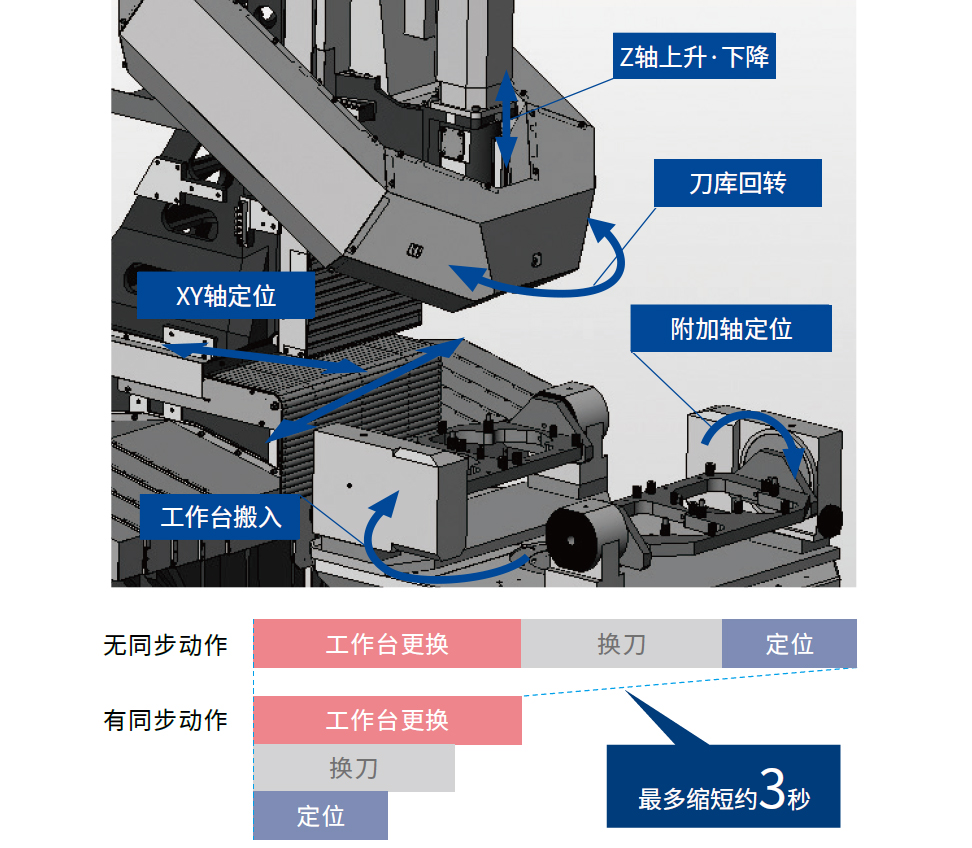 Z轴上升·下降

刀库回转

XY轴定位

附加轴定位

工作台搬入

无同步动作

工作台更换

换刀

定位

有同步动作

工作台更换

换刀

定位

最多缩短约3秒